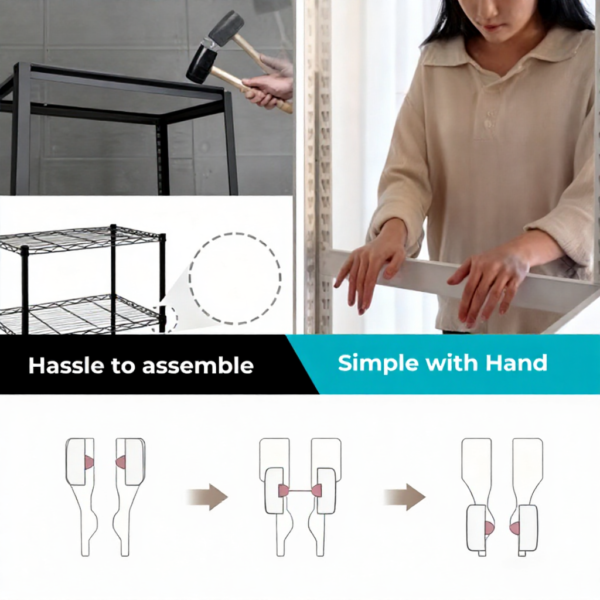 Hassle to assemble

Simple with Hand